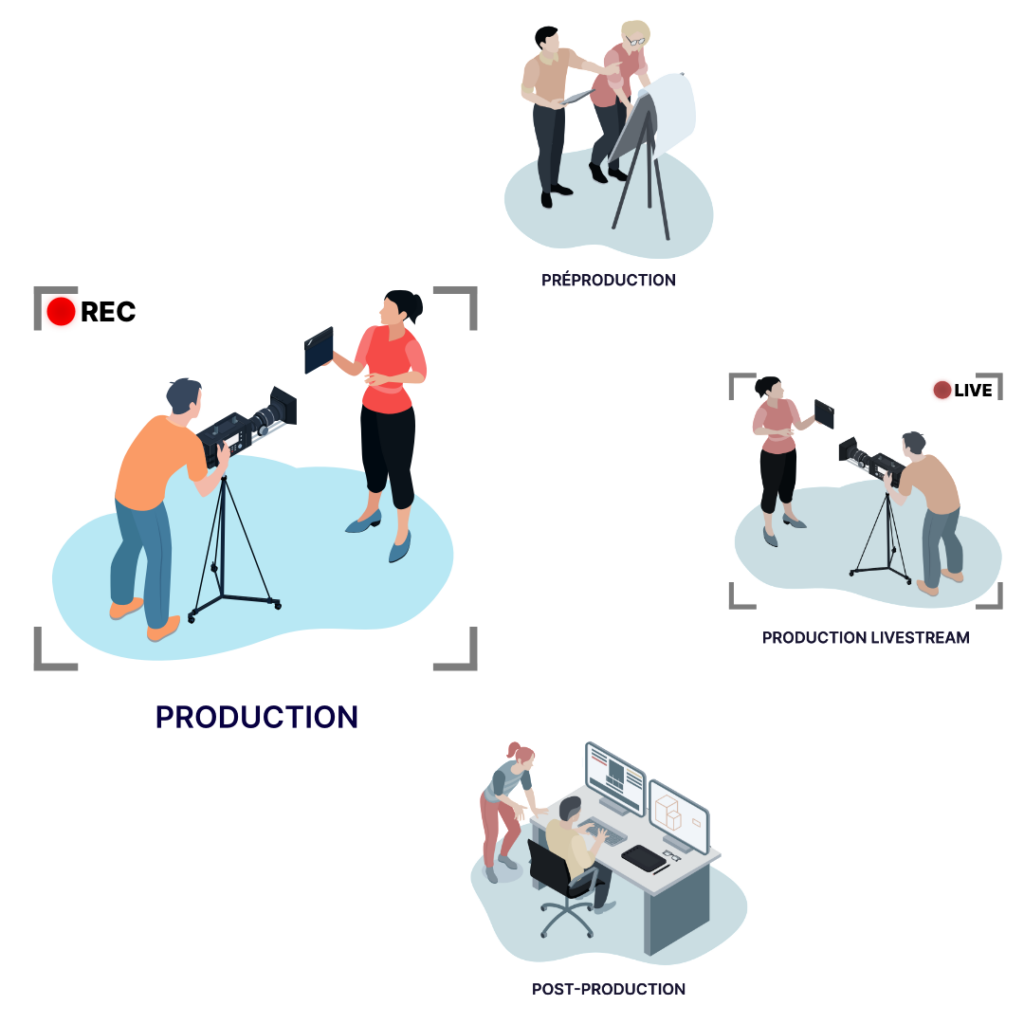 PRÉPRODUCTION

REC

LIVE

PRODUCTION LIVESTREAM

PRODUCTION

POST-PRODUCTION